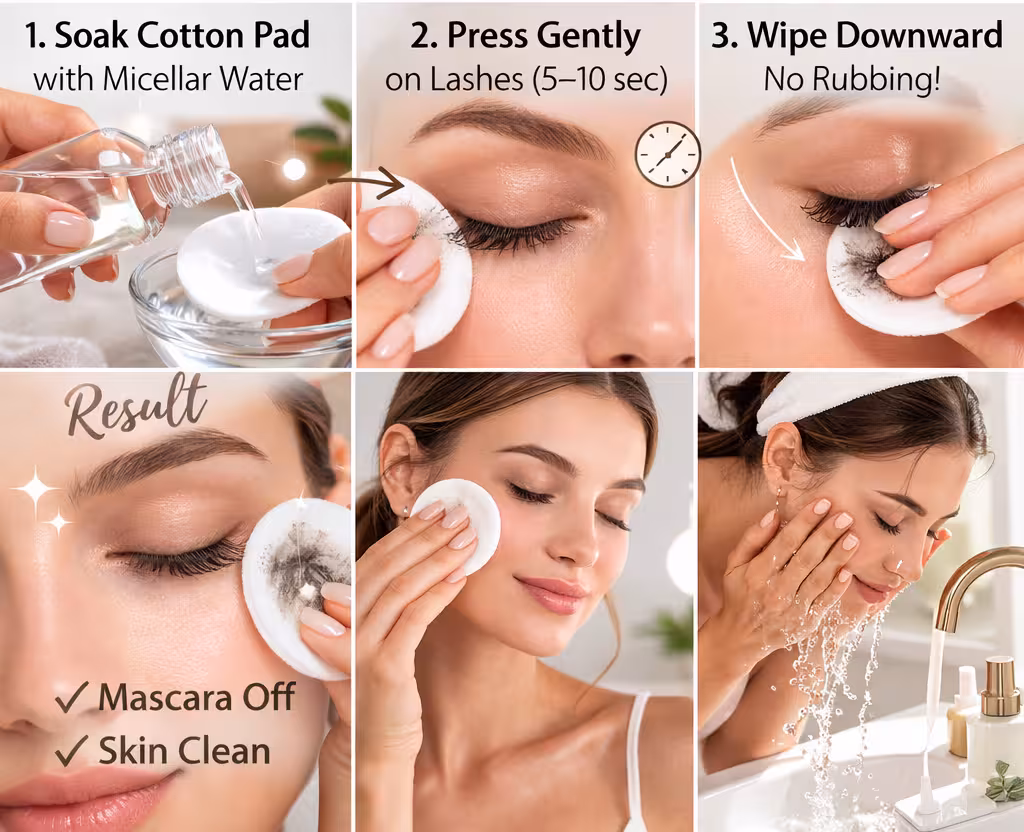 1. Soak Cotton Pad with Micellar Water

2. Press Gently on Lashes (5–10 sec)

3. Wipe Downward No Rubbing!

Result

✓ Mascara Off
✓ Skin Clean